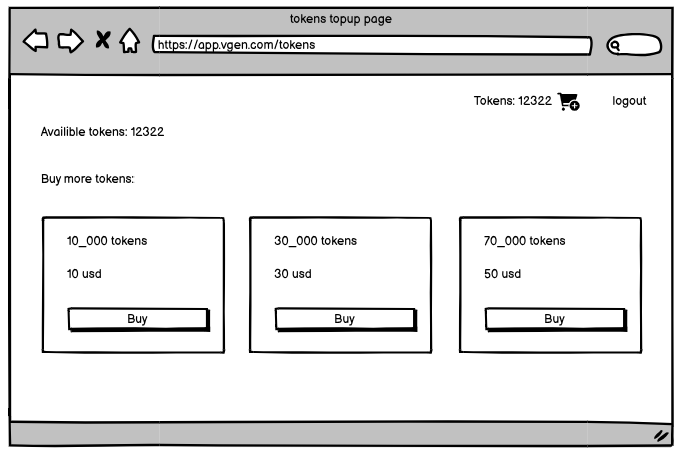 tokens topup page

https://app.vgen.com/tokens

Tokens: 12322

logout

Availible tokens: 12322

Buy more tokens:

10_000 tokens

10 usd

Buy

30_000 tokens

30 usd

Buy

70_000 tokens

50 usd

Buy