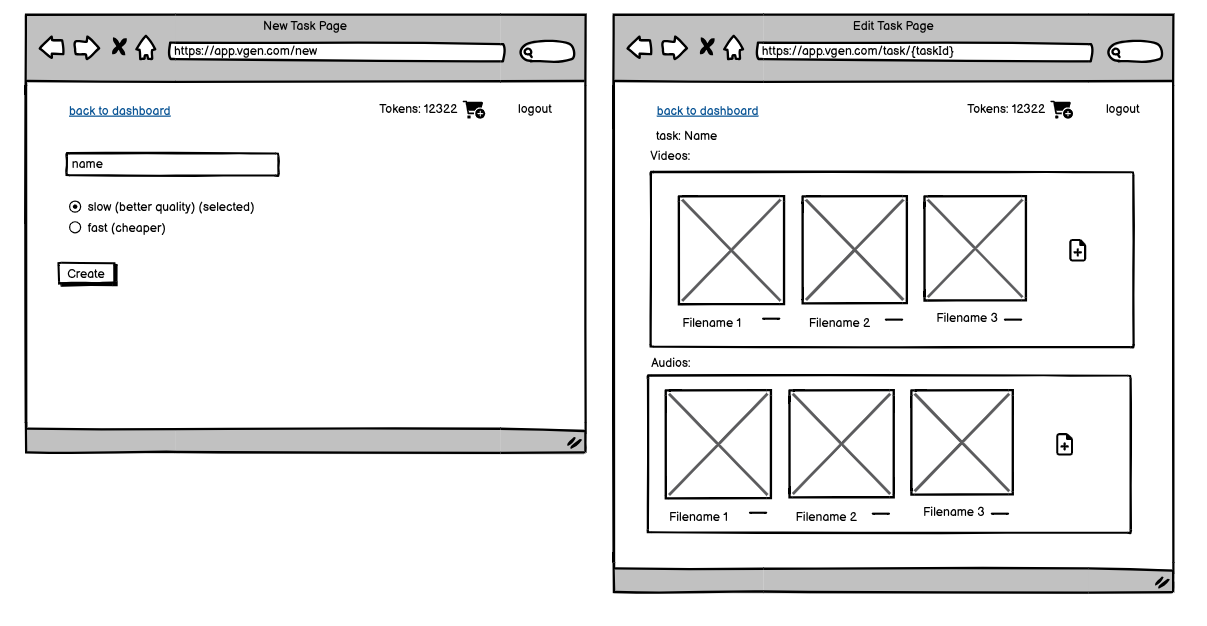 New Task Page

https://app.vgen.com/new

back to dashboard

Tokens: 12322

logout

name

slow (better quality) (selected)

fast (cheaper)

Create

Edit Task Page

https://app.vgen.com/task/{taskId}

back to dashboard

Tokens: 12322

logout

task: Name

Videos:

Filename 1

Filename 2

Filename 3

Audios:

Filename 1

Filename 2

Filename 3